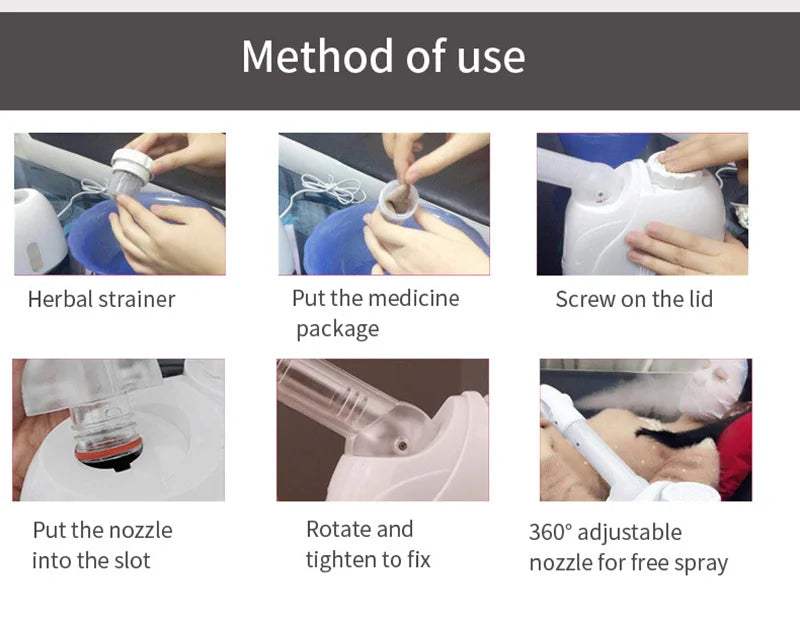 Method of use

Herbal strainer

Put the medicine package

Screw on the lid

Put the nozzle into the slot

Rotate and tighten to fix

360° adjustable nozzle for free spray