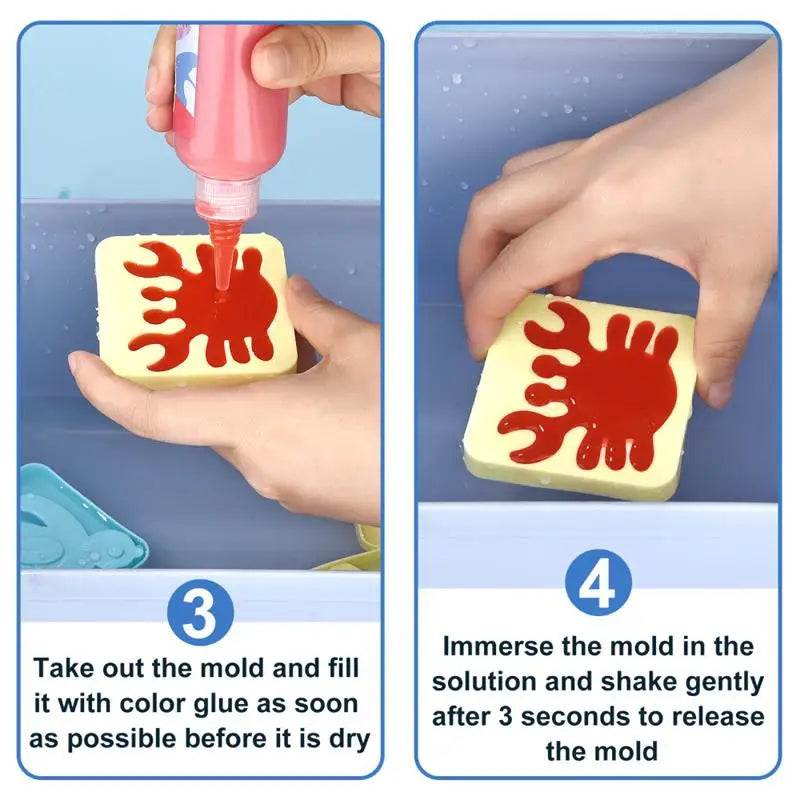 3

Take out the mold and fill it with color glue as soon as possible before it is dry

4

Immerse the mold in the solution and shake gently after 3 seconds to release the mold