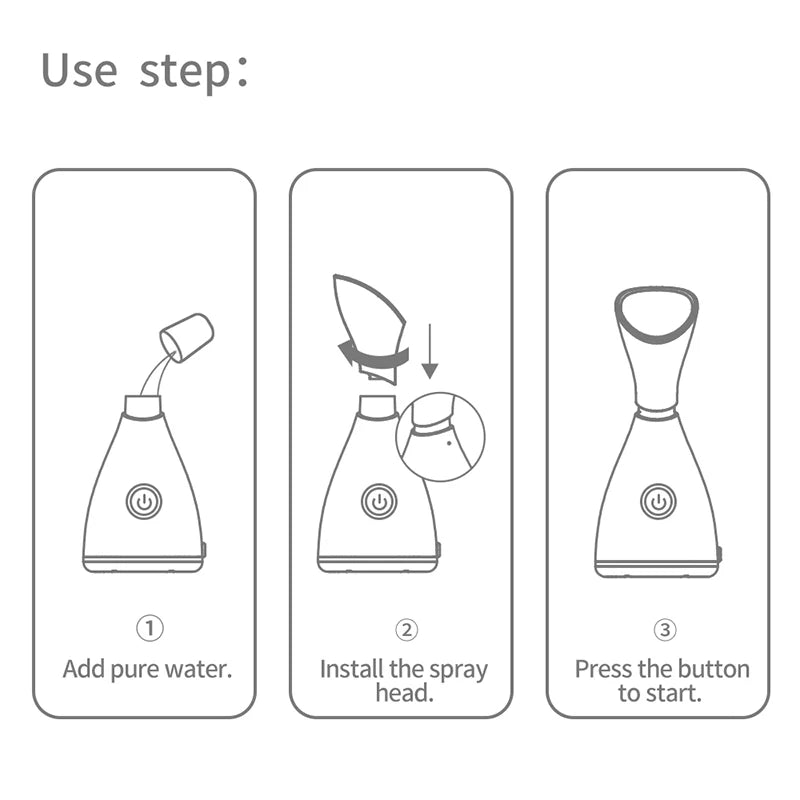 Use step:

①
Add pure water.

②
Install the spray head.

③
Press the button to start.