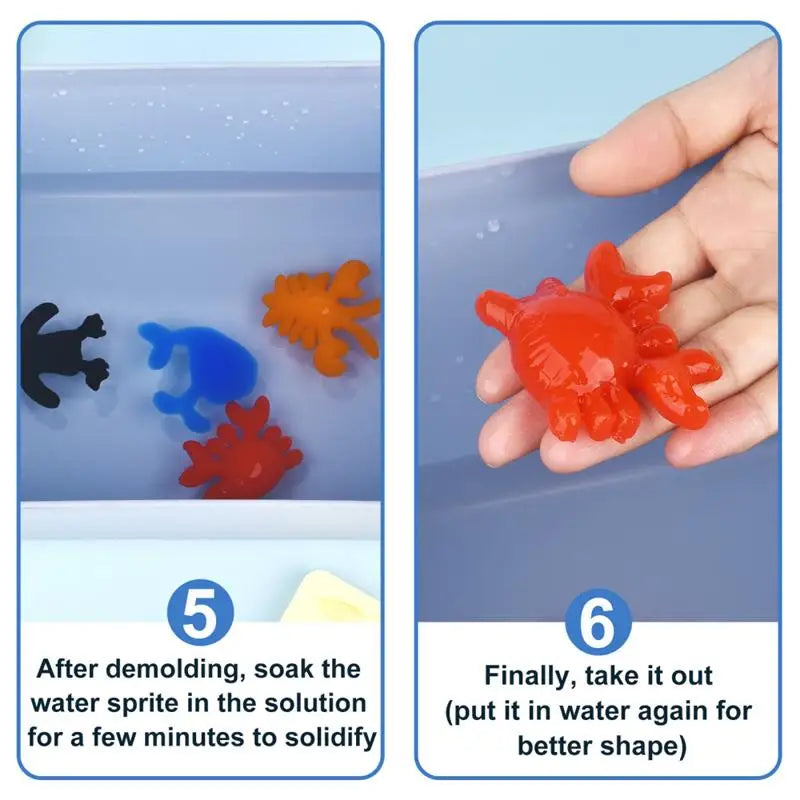 5

After demolding, soak the water sprite in the solution for a few minutes to solidify

6

Finally, take it out (put it in water again for better shape)