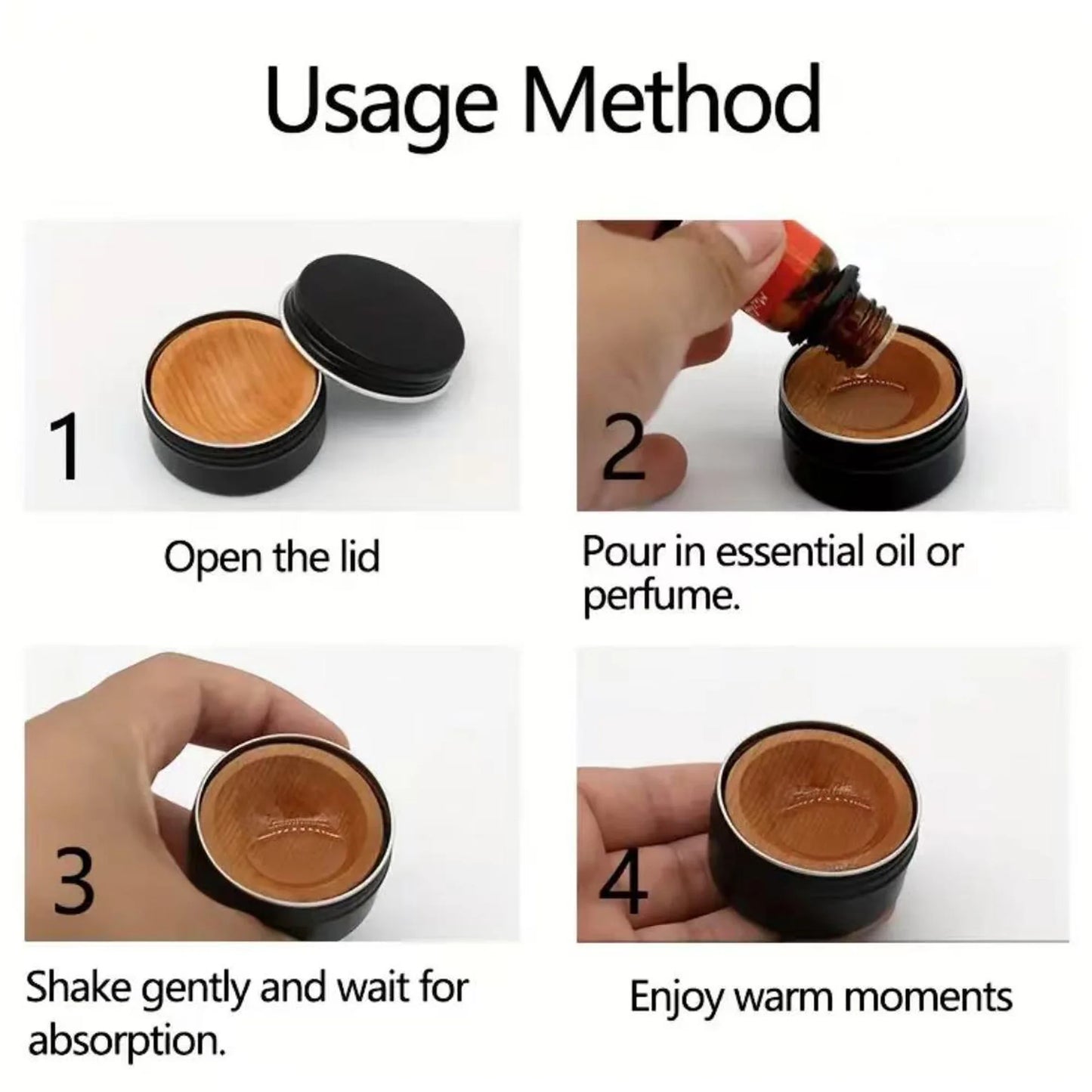 Usage Method

1

Open the lid

2

Pour in essential oil or perfume.

3

Shake gently and wait for absorption.

4

Enjoy warm moments