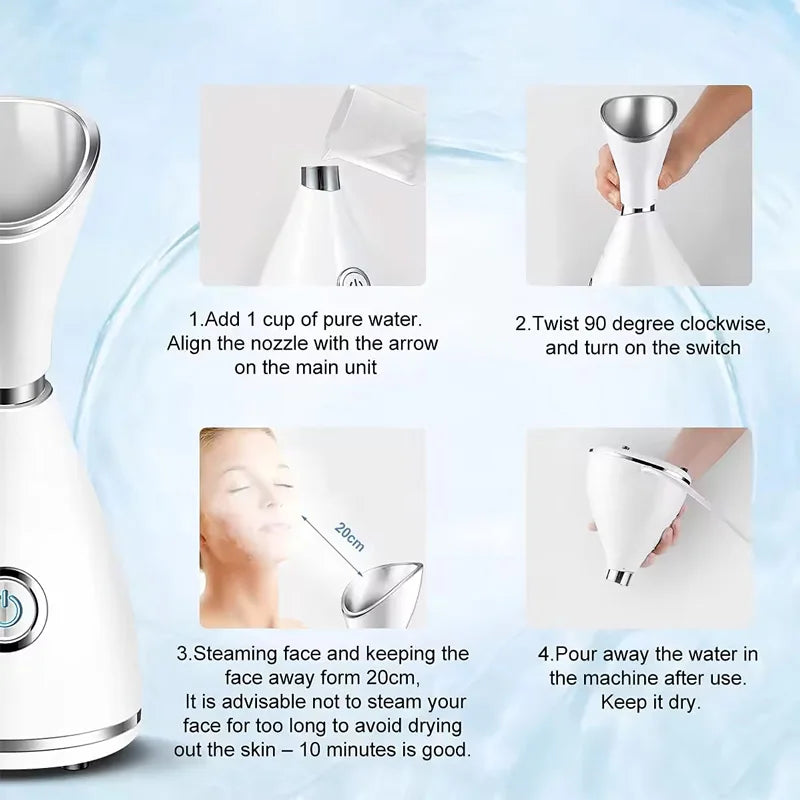 1.Add 1 cup of pure water. Align the nozzle with the arrow on the main unit

2.Twist 90 degree clockwise, and turn on the switch

20cm

3.Steaming face and keeping the face away form 20cm, It is advisable not to steam your face for too long to avoid drying out the skin – 10 minutes is good.

4.Pour away the water in the machine after use. Keep it dry.