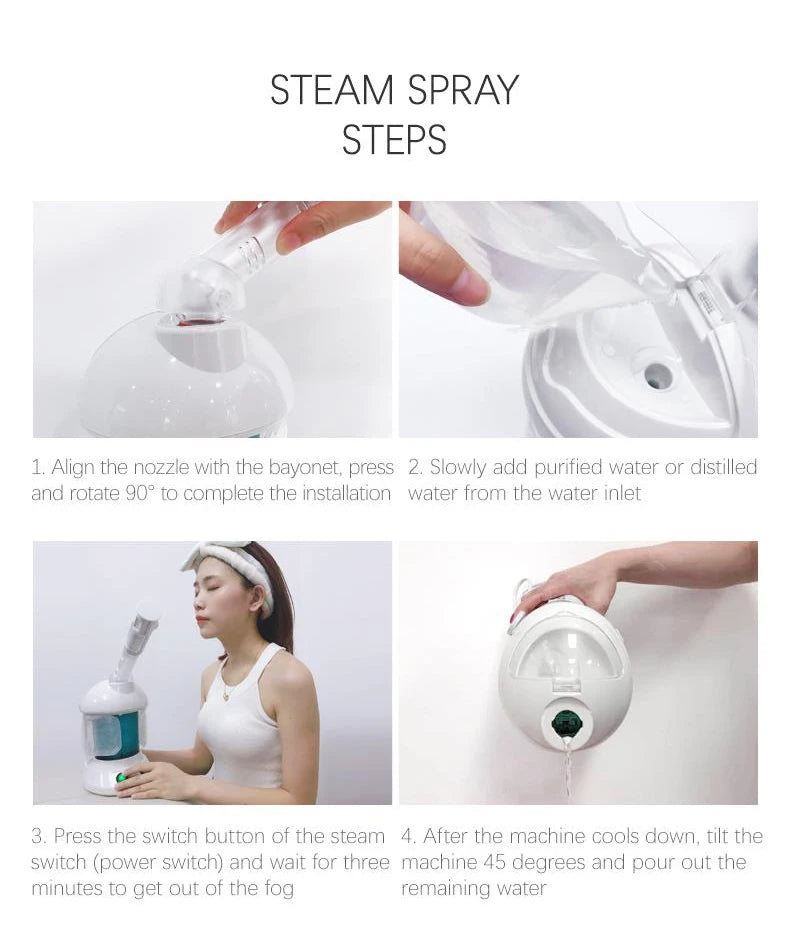 STEAM SPRAY
STEPS

1. Align the nozzle with the bayonet, press and rotate 90° to complete the installation

2. Slowly add purified water or distilled water from the water inlet

3. Press the switch button of the steam switch (power switch) and wait for three minutes to get out of the fog

4. After the machine cools down, tilt the machine 45 degrees and pour out the remaining water